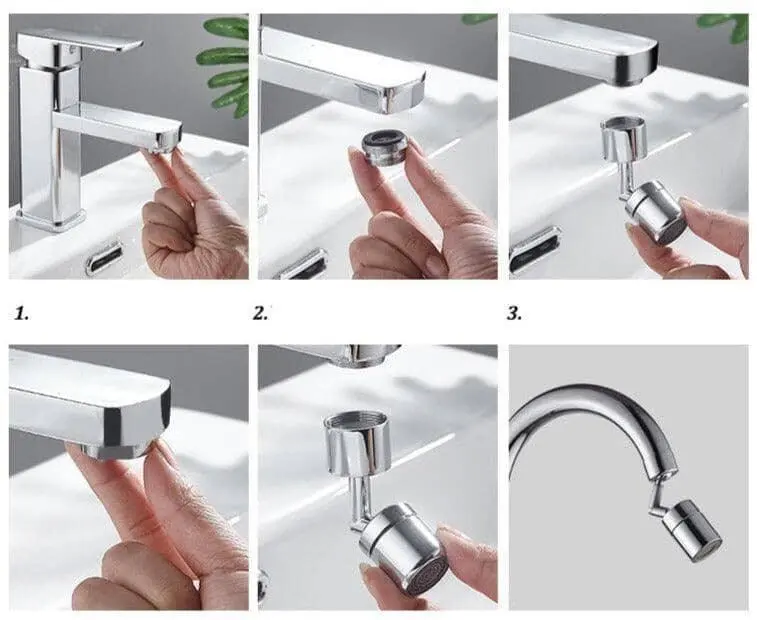 1.

2.

3.